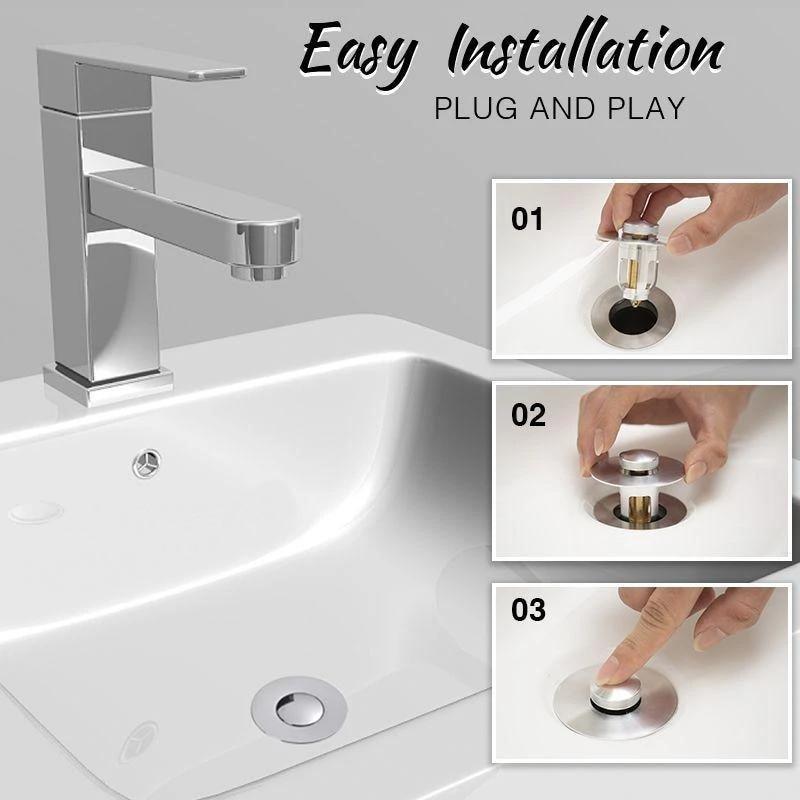 Easy Installation
PLUG AND PLAY

01

02

03