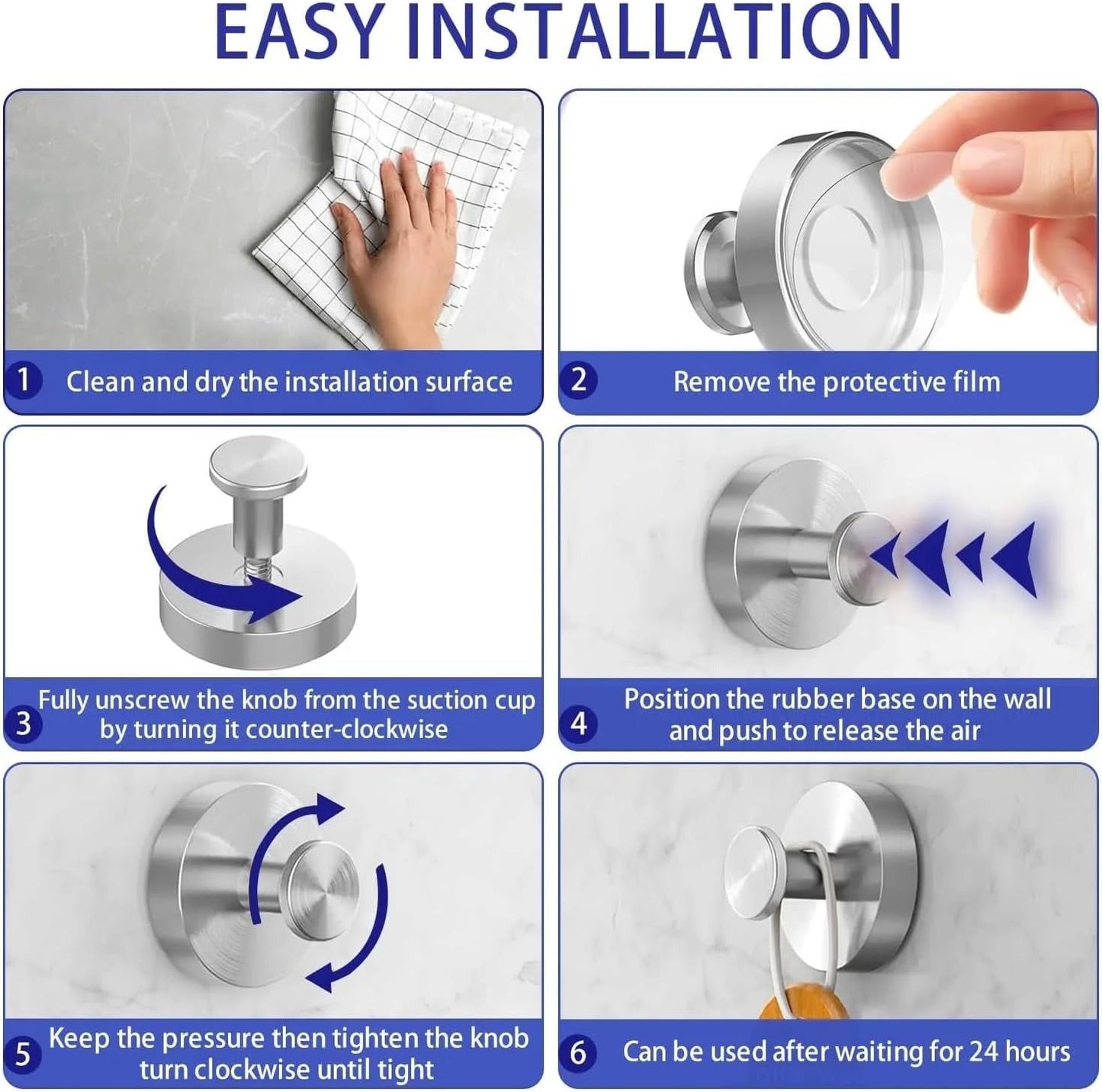 EASY INSTALLATION

1 Clean and dry the installation surface

2 Remove the protective film

3 Fully unscrew the knob from the suction cup by turning it counter-clockwise

4 Position the rubber base on the wall and push to release the air

5 Keep the pressure then tighten the knob turn clockwise until tight

6 Can be used after waiting for 24 hours