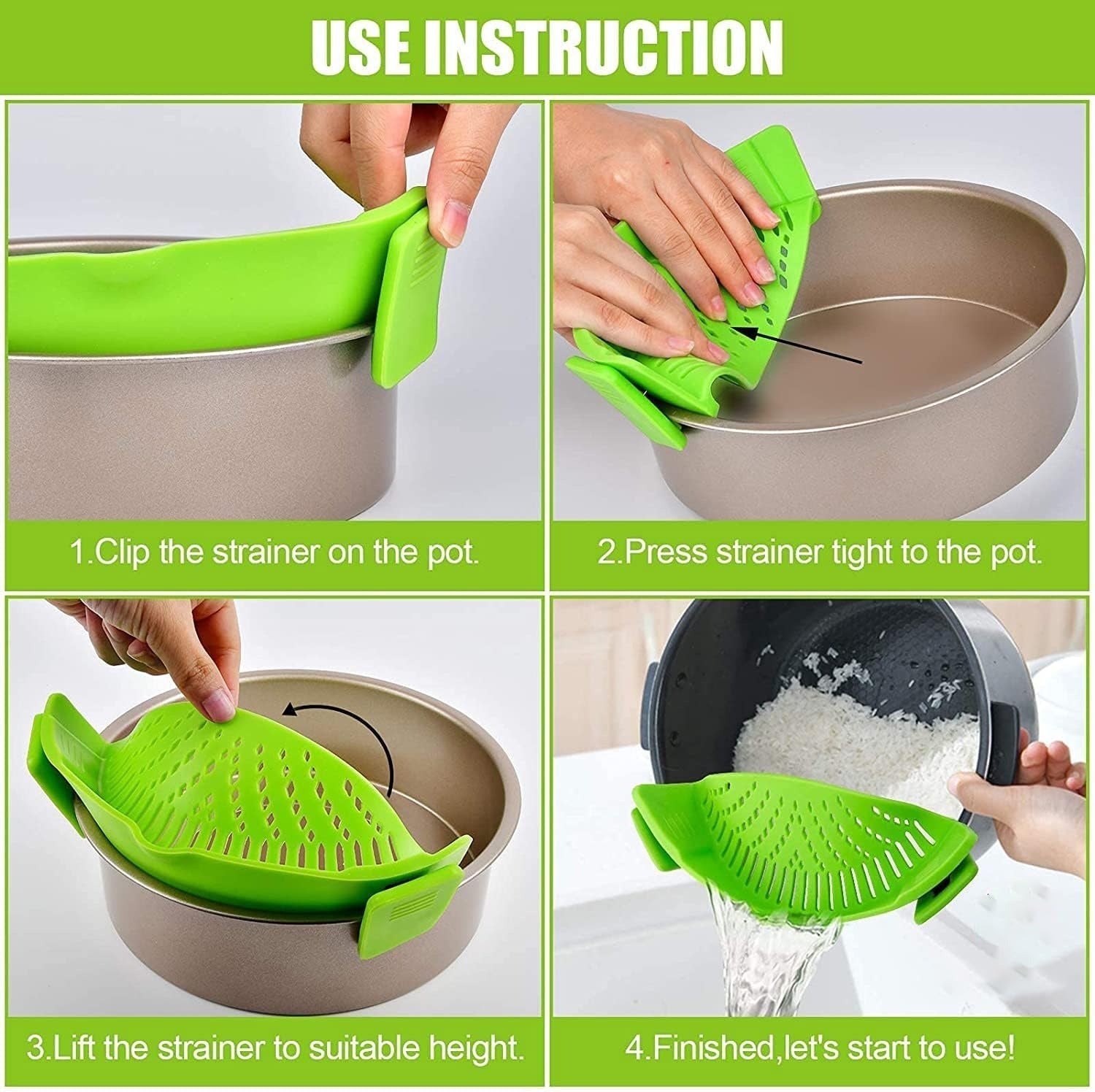 USE INSTRUCTION

1.Clip the strainer on the pot.

2.Press strainer tight to the pot.

3.Lift the strainer to suitable height.

4.Finished,let's start to use!