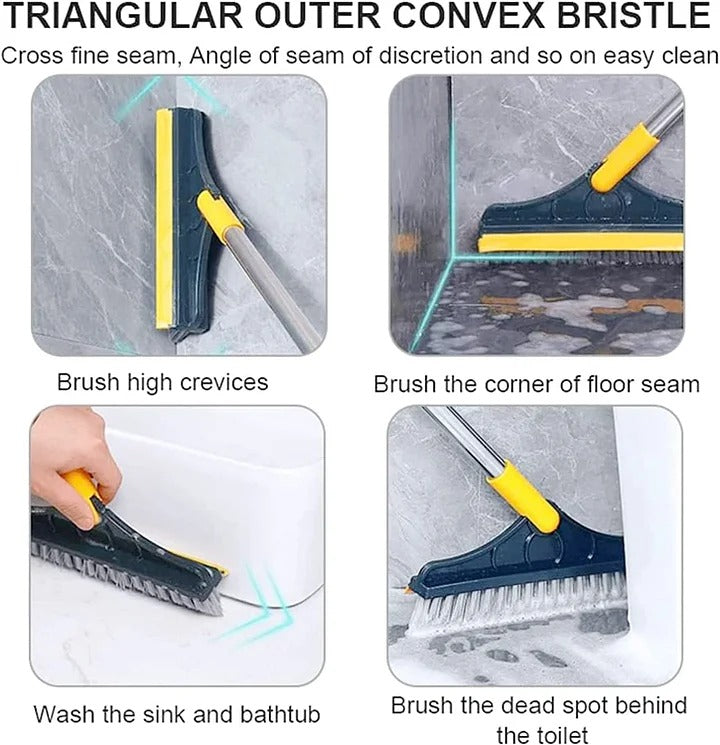 TRIANGULAR OUTER CONVEX BRISTLE

Cross fine seam, Angle of seam of discretion and so on easy clean

Brush high crevices

Brush the corner of floor seam

Wash the sink and bathtub

Brush the dead spot behind the toilet