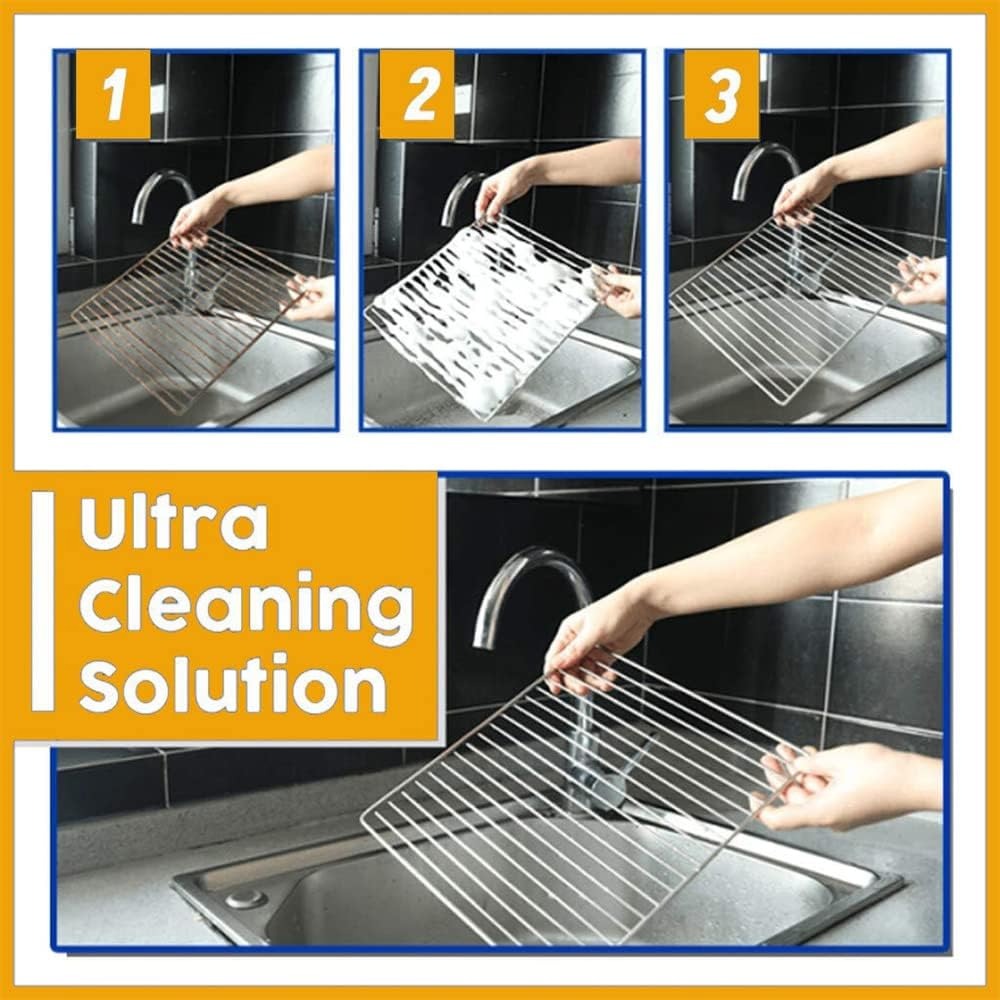 1

2

3

Ultra Cleaning Solution