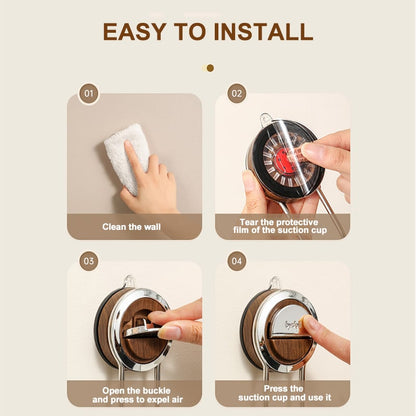 EASY TO INSTALL

01

Clean the wall

02

Tear the protective film of the suction cup

03

Open the buckle and press to expel air

04

Press the suction cup and use it