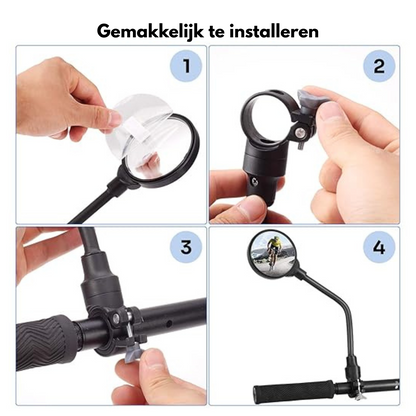 Gemakkelijk te installeren

1

2

3

4