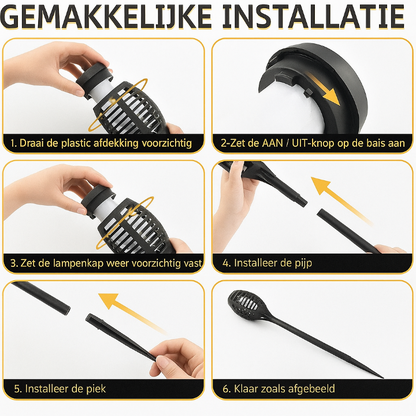 GEMAKKELIJKE INSTALLATIE

1. Draai de plastic afdekking voorzichtig

2-Zet de AAN / UIT-knop op de bais aan

3. Zet de lampenkap weer voorzichtig vast

4. Installeer de pijp

5. Installeer de piek

6. Klaar zoals afgebeeld