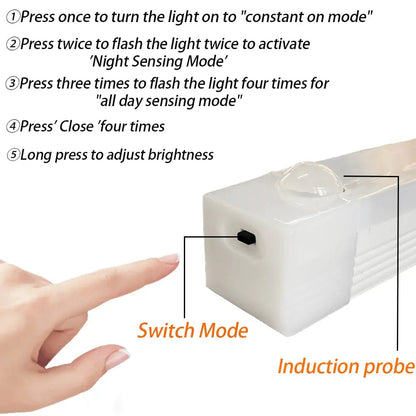 ①Press once to turn the light on to "constant on mode"

②Press twice to flash the light twice to activate 'Night Sensing Mode'

③Press three times to flash the light four times for "all day sensing mode"

④Press' Close 'four times

⑤Long press to adjust brightness

Switch Mode

Induction probe