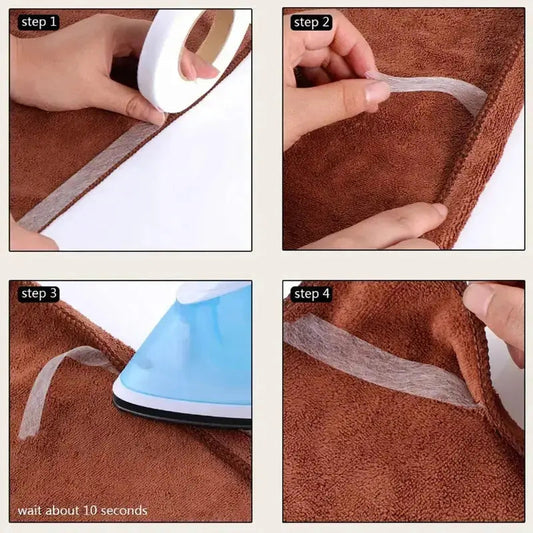 step 1

step 2

step 3

wait about 10 seconds

step 4